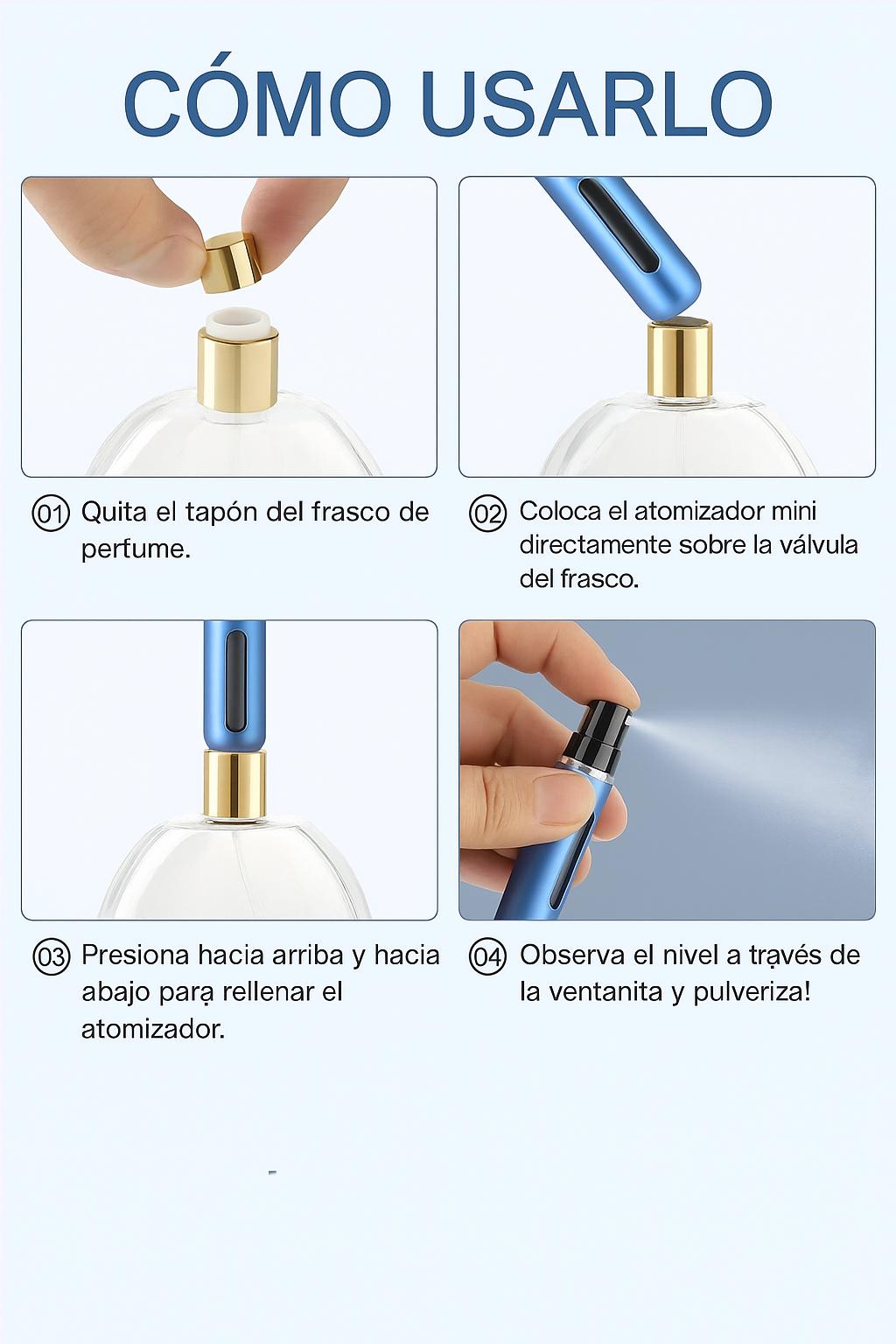 CÓMO USARLO

01 Quita el tapón del frasco de perfume.

02 Coloca el atomizador mini directamente sobre la válvula del frasco.

03 Presiona hacia arriba y hacia abajo para rellenar el atomizador.

04 Observa el nivel a través de la ventanita y pulveriza!